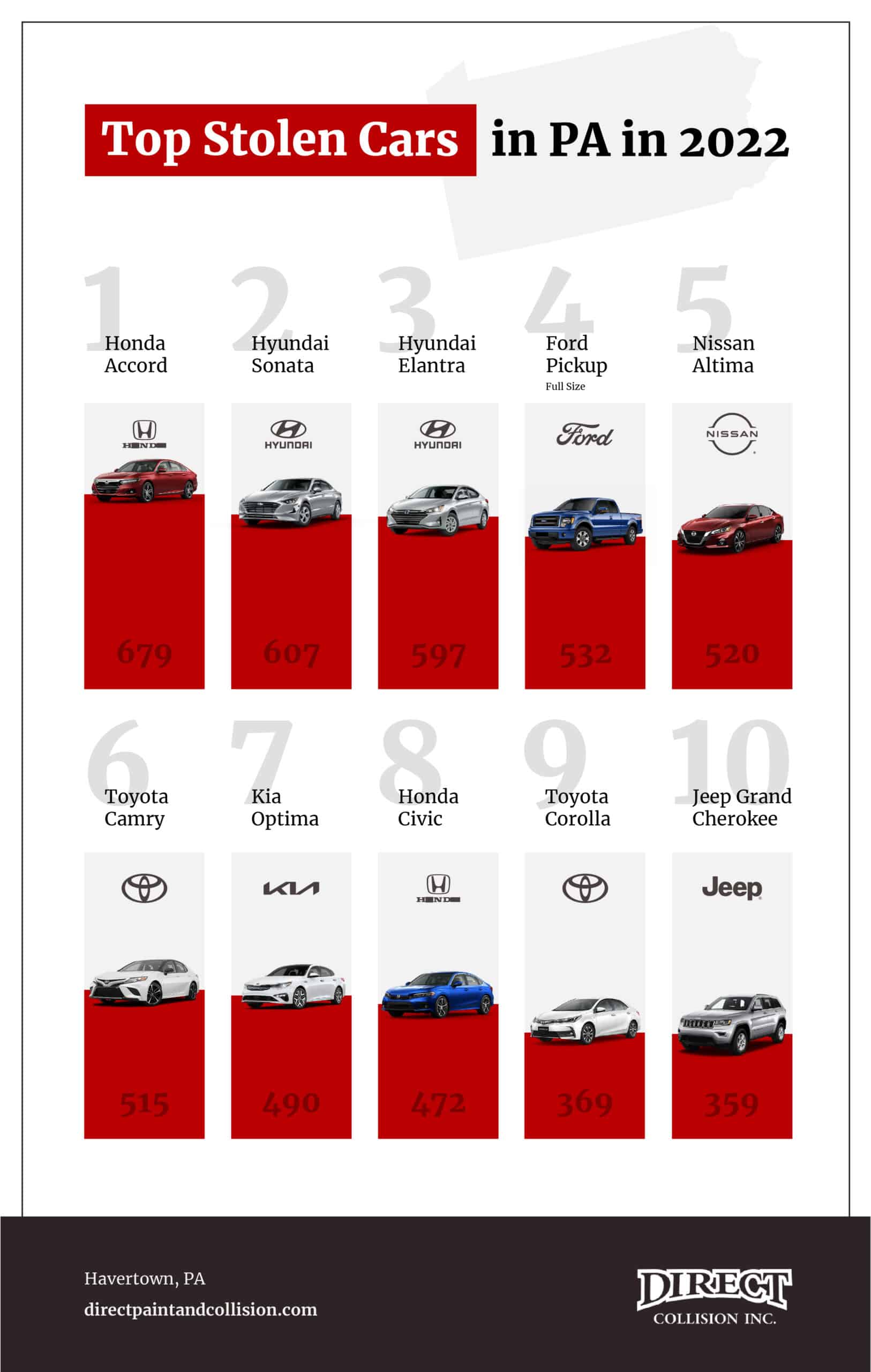 Top Stolen Cars in PA in 2022

1
Honda Accord

HONDA

679

2
Hyundai Sonata

HYUNDAI

607

3
Hyundai Elantra

HYUNDAI

597

4
Ford Pickup
Full Size

Ford

532

5
Nissan Altima

NISSAN

520

6
Toyota Camry

515

7
Kia Optima

KIA

490

8
Honda Civic

HONDA

472

9
Toyota Corolla

369

10
Jeep Grand Cherokee

Jeep

359

Havertown, PA
directpaintandcollision.com

DIRECT
COLLISION INC.